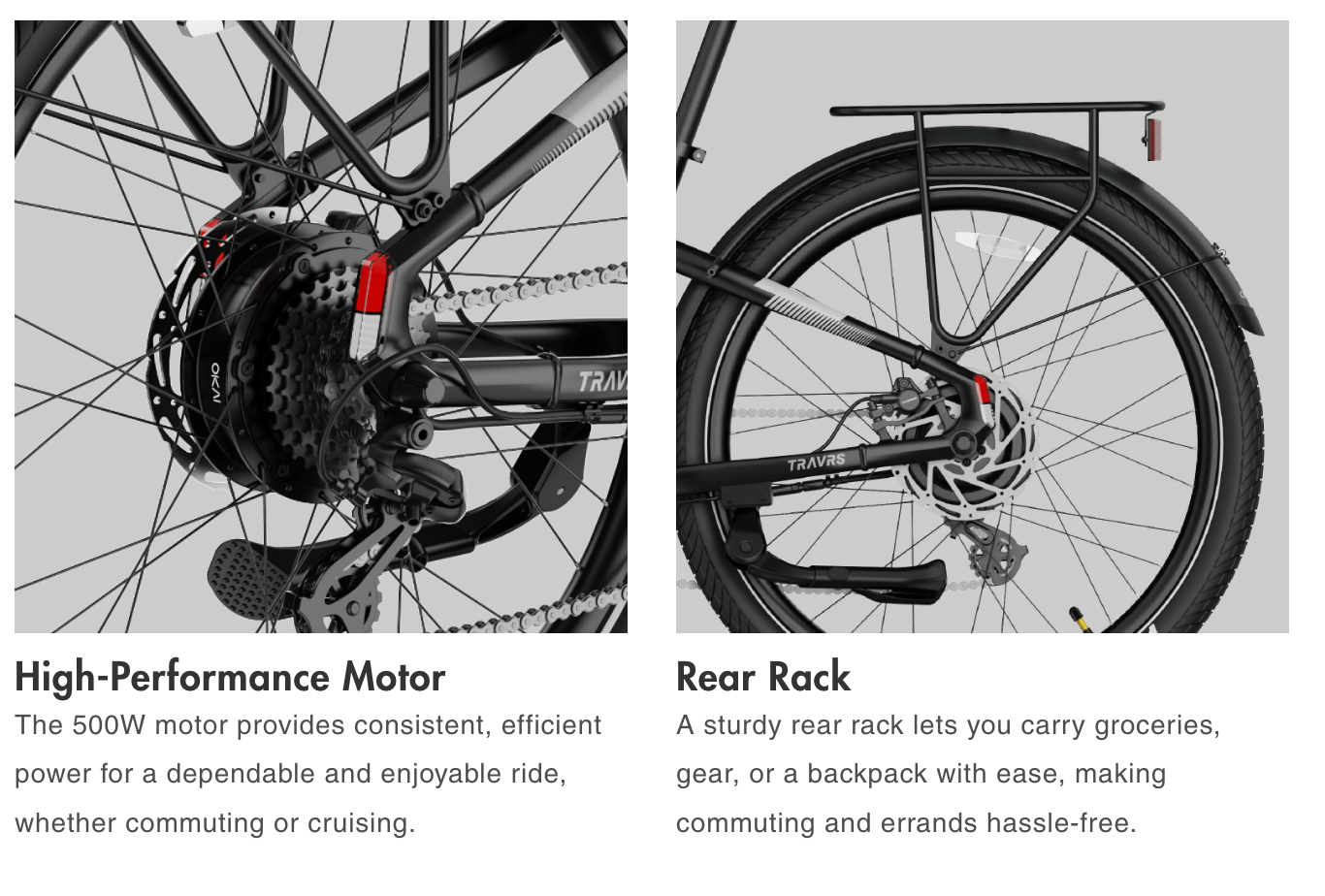 OKAI

TRAV

High-Performance Motor

The 500W motor provides consistent, efficient power for a dependable and enjoyable ride, whether commuting or cruising.

TRAVRS

Rear Rack

A sturdy rear rack lets you carry groceries, gear, or a backpack with ease, making commuting and errands hassle-free.